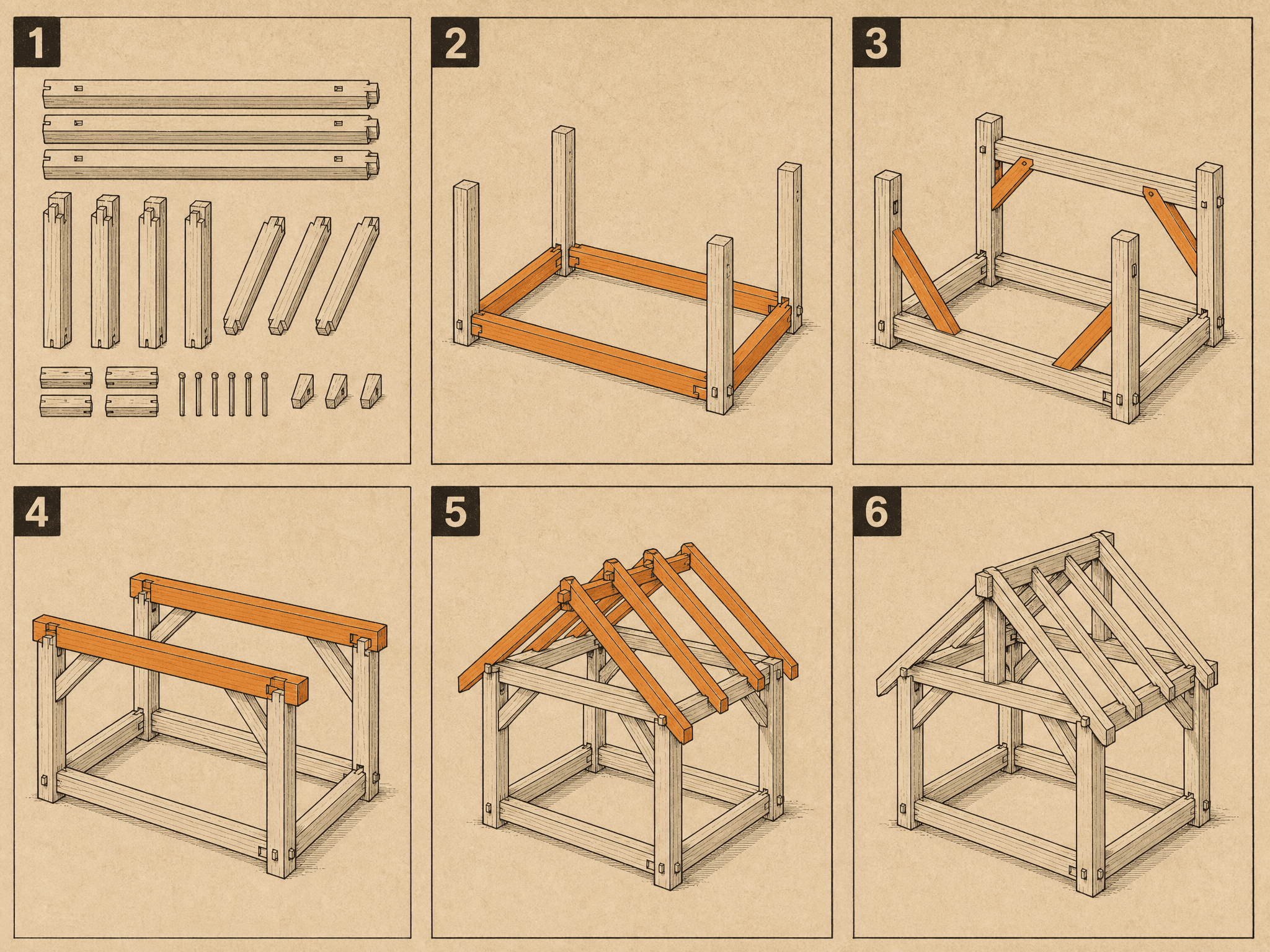 1

2

3

4

5

6